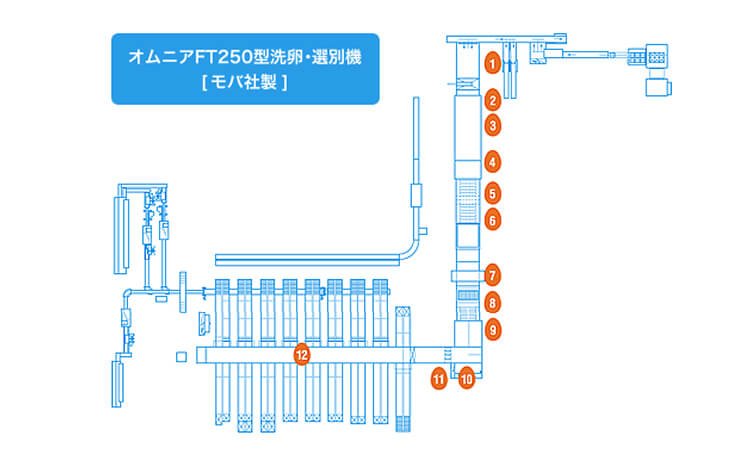 オムニアFT250型洗卵・選別機
[ モバ社製 ]

1
2
3
4
5
6
7
8
9
10
11
12